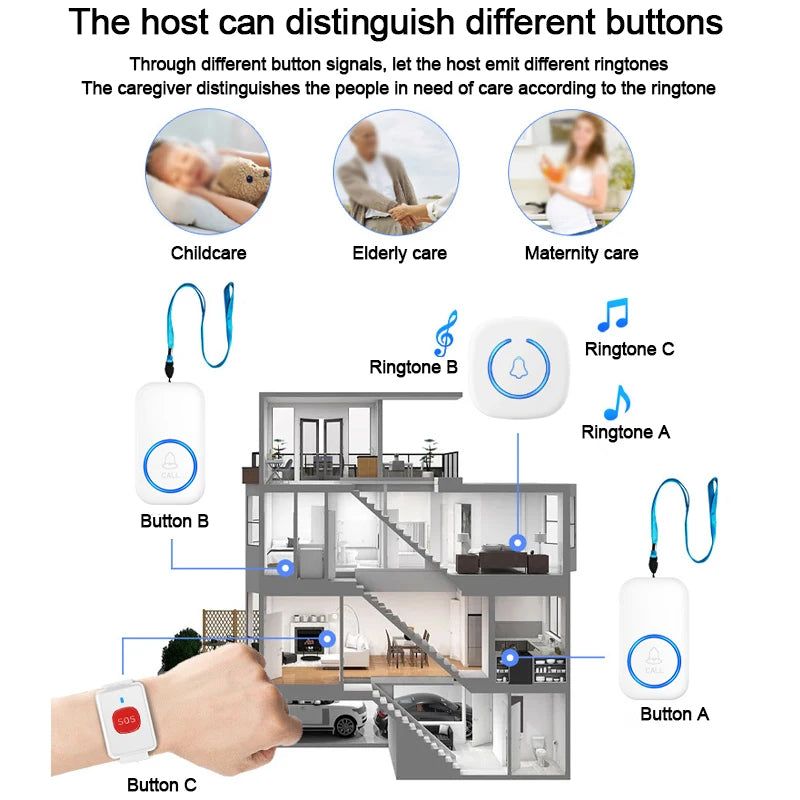 The host can distinguish different buttons

Through different button signals, let the host emit different ringtones
The caregiver distinguishes the people in need of care according to the ringtone

Childcare

Elderly care

Maternity care

Ringtone B

Ringtone C

Ringtone A

CALL

Button B

CALL

Button A

SOS

Button C