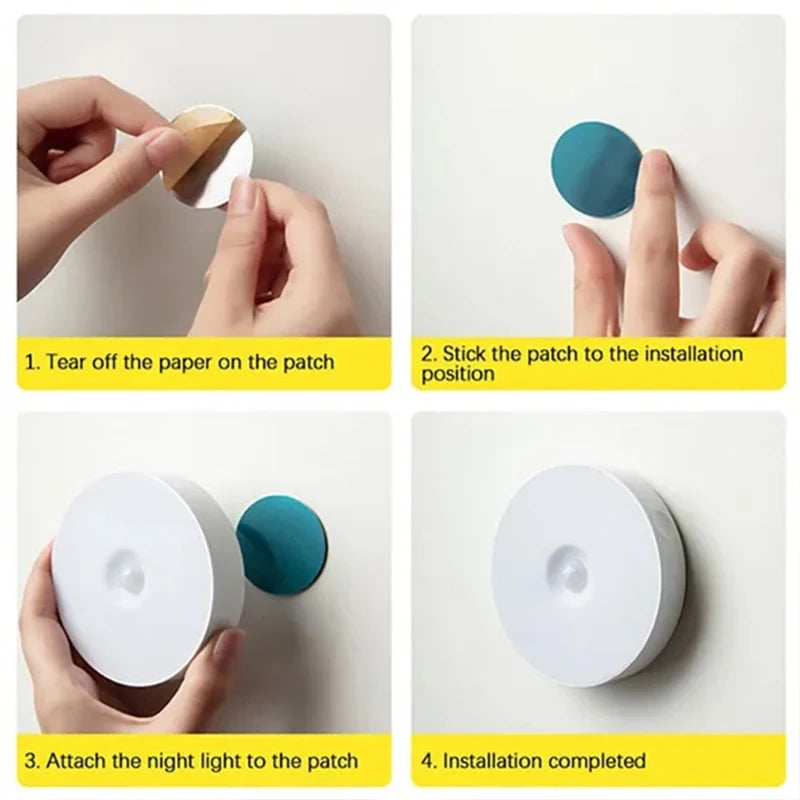 1. Tear off the paper on the patch

2. Stick the patch to the installation position

3. Attach the night light to the patch

4. Installation completed