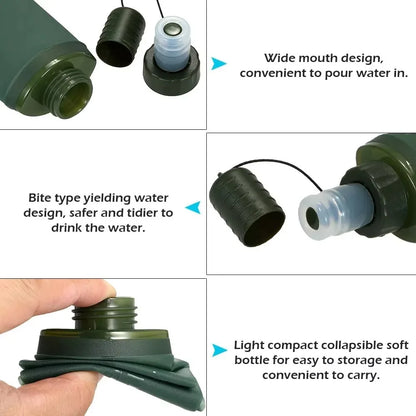 Wide mouth design, convenient to pour water in.

Bite type yielding water design, safer and tidier to drink the water.

Light compact collapsible soft bottle for easy to storage and convenient to carry.